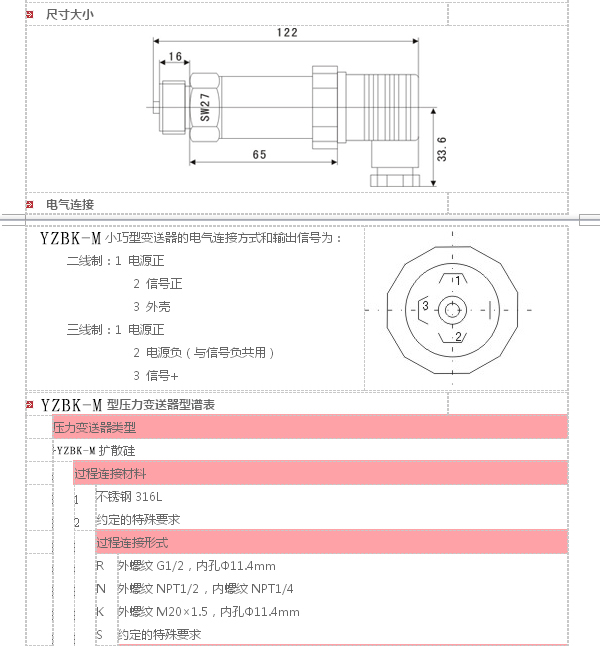 尺寸大小

122
16
SW27
65
33.6

电气连接

YZBK-M 小巧型变送器的电气连接方式和输出信号为：

二线制：1 电源正

2 信号正

3 外壳

三线制：1 电源正

2 电源负（与信号负共用）

3 信号+

1
3
2

YZBK-M 型压力变送器型谱表

压力变送器类型

YZBK-M 扩散硅

过程连接材料

1 不锈钢 316L

2 约定的特殊要求

过程连接形式

R 外螺纹 G1/2，内孔Φ11.4mm

N 外螺纹 NPT1/2，内螺纹 NPT1/4

K 外螺纹 M20×1.5，内孔Φ11.4mm

S 约定的特殊要求